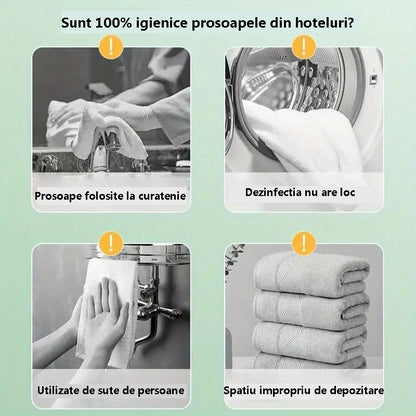 Sunt 100% igienice prosoapele din hoteluri?

!

Prosoape folosite la curatenie

!

Dezinfectia nu are loc

!

Utilizate de sute de persoane

!

Spatiu impropriu de depozitare