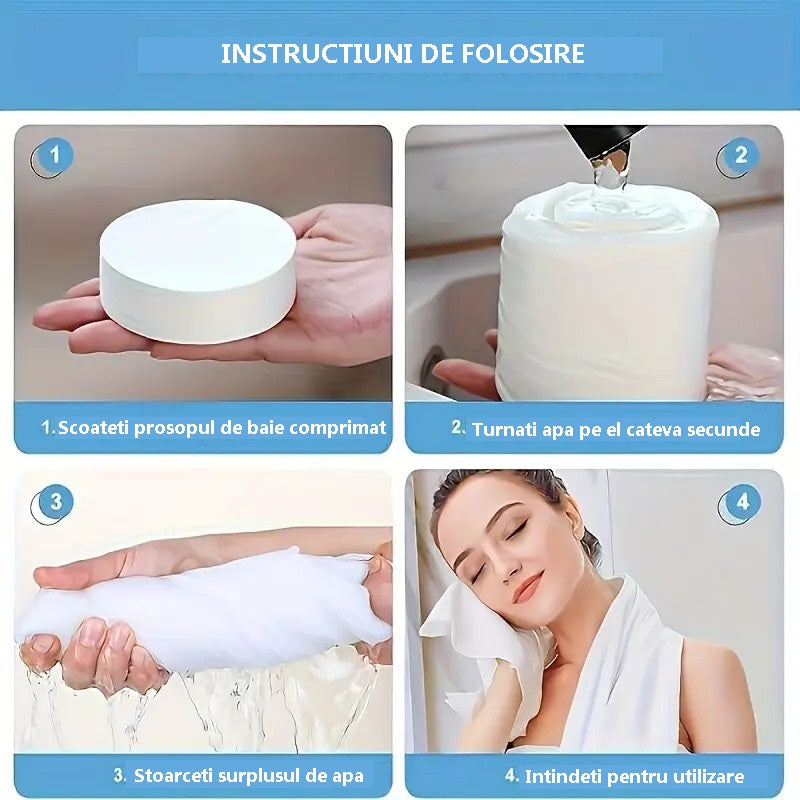 INSTRUCTIUNI DE FOLOSIRE

1

1. Scoateti prosopul de baie comprimat

2

2. Turnati apa pe el cateva secunde

3

3. Stoarceti surplusul de apa

4

4. Intindeti pentru utilizare